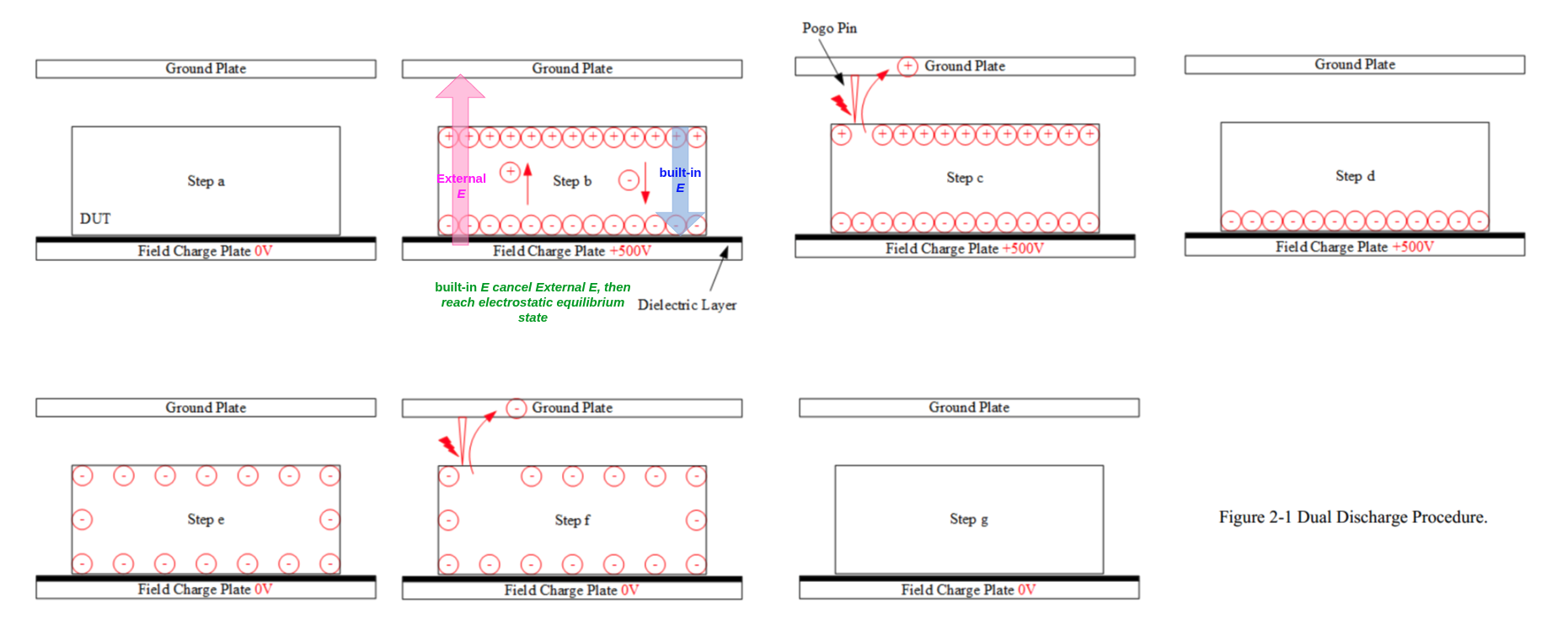 Ground Plate

Step a

DUT

Field Charge Plate 0V

Ground Plate

External E

Step b

built-in E

Field Charge Plate +500V

built-in E cancel External E, then reach electrostatic equilibrium state

Dielectric Layer

Pogo Pin

Ground Plate

Step c

Field Charge Plate +500V

Ground Plate

Step d

Field Charge Plate +500V

Ground Plate

Step e

Field Charge Plate 0V

Ground Plate

Step f

Field Charge Plate 0V

Ground Plate

Step g

Field Charge Plate 0V

Figure 2-1 Dual Discharge Procedure.