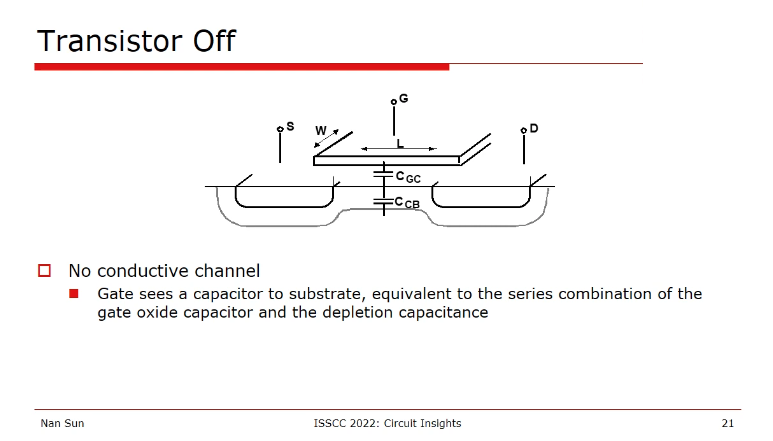 Transistor Off

G
S
W
L
D
$C_{GC}$
$C_{CB}$

No conductive channel

Gate sees a capacitor to substrate, equivalent to the series combination of the gate oxide capacitor and the depletion capacitance

Nan Sun
ISSCC 2022: Circuit Insights
21